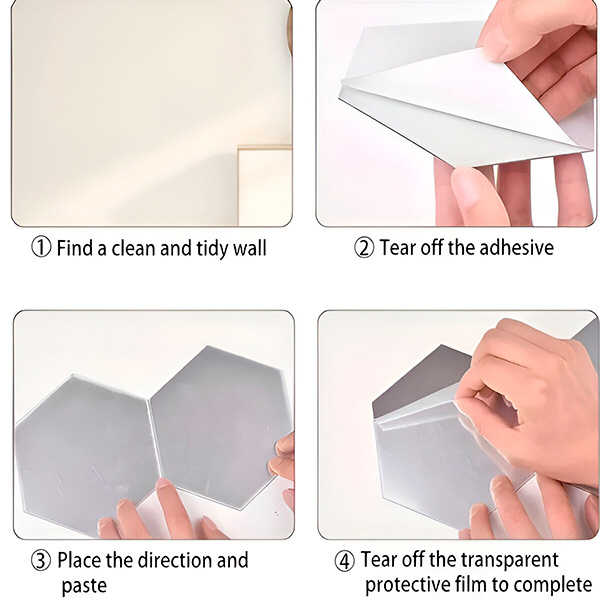 ① Find a clean and tidy wall

② Tear off the adhesive

③ Place the direction and paste

④ Tear off the transparent protective film to complete